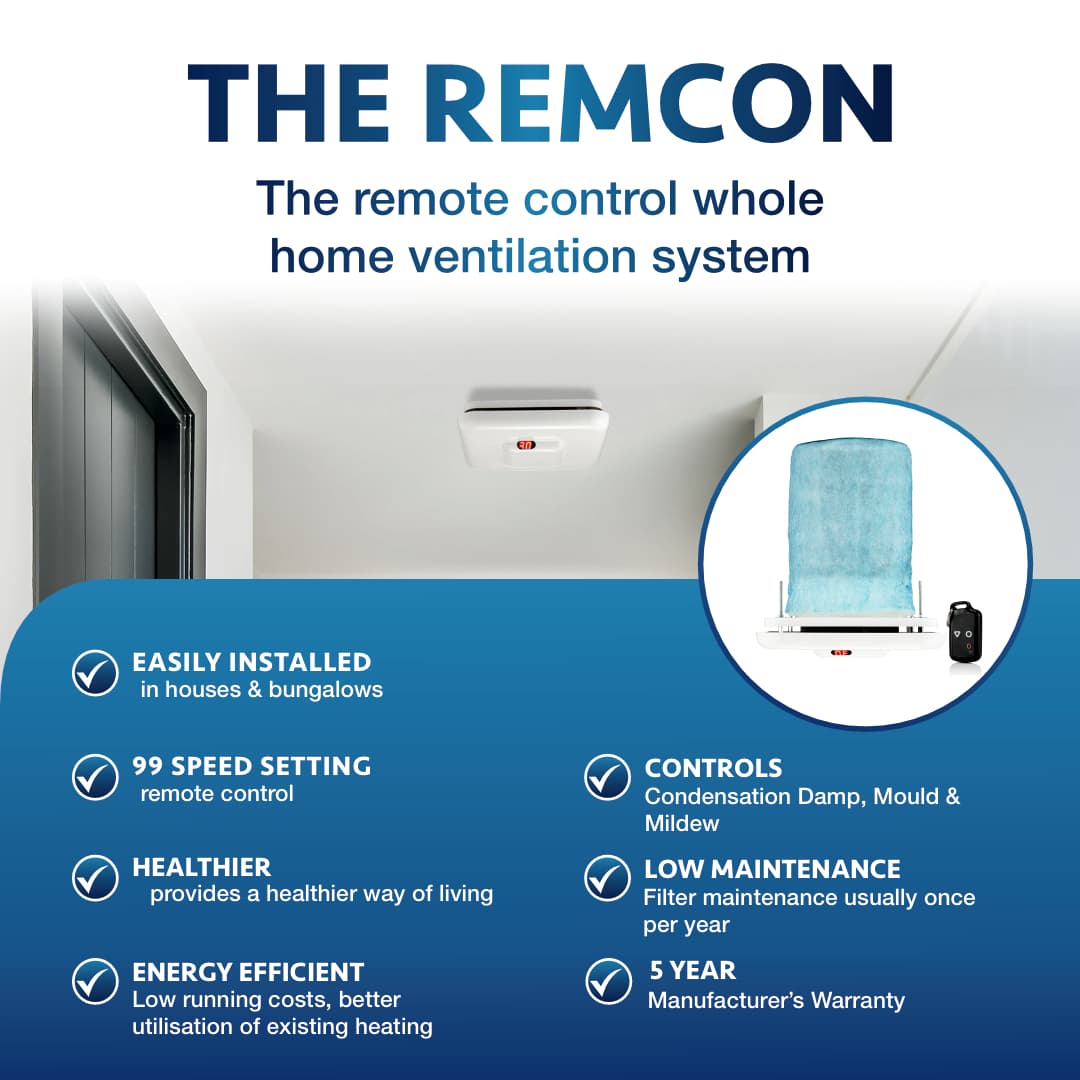 THE REMCON

The remote control whole home ventilation system

30

EASILY INSTALLED
in houses & bungalows

99 SPEED SETTING
remote control

HEALTHIER
provides a healthier way of living

ENERGY EFFICIENT
Low running costs, better utilisation of existing heating

CONTROLS
Condensation Damp, Mould & Mildew

LOW MAINTENANCE
Filter maintenance usually once per year

5 YEAR
Manufacturer's Warranty